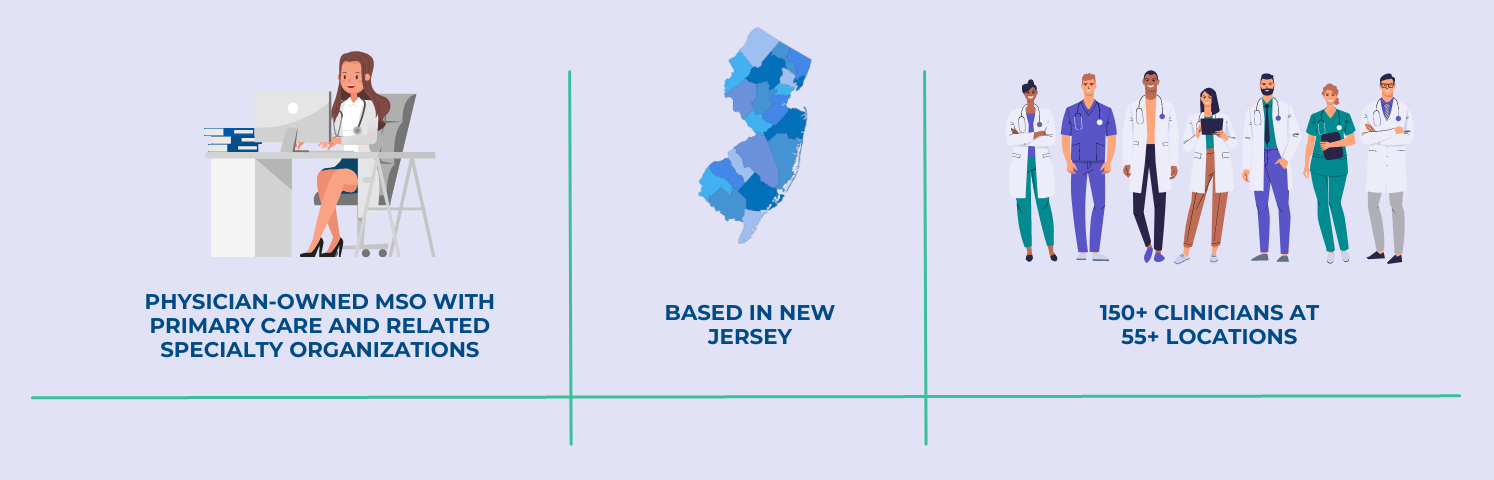 PHYSICIAN-OWNED MSO WITH PRIMARY CARE AND RELATED SPECIALTY ORGANIZATIONS

BASED IN NEW JERSEY

150+ CLINICIANS AT 55+ LOCATIONS